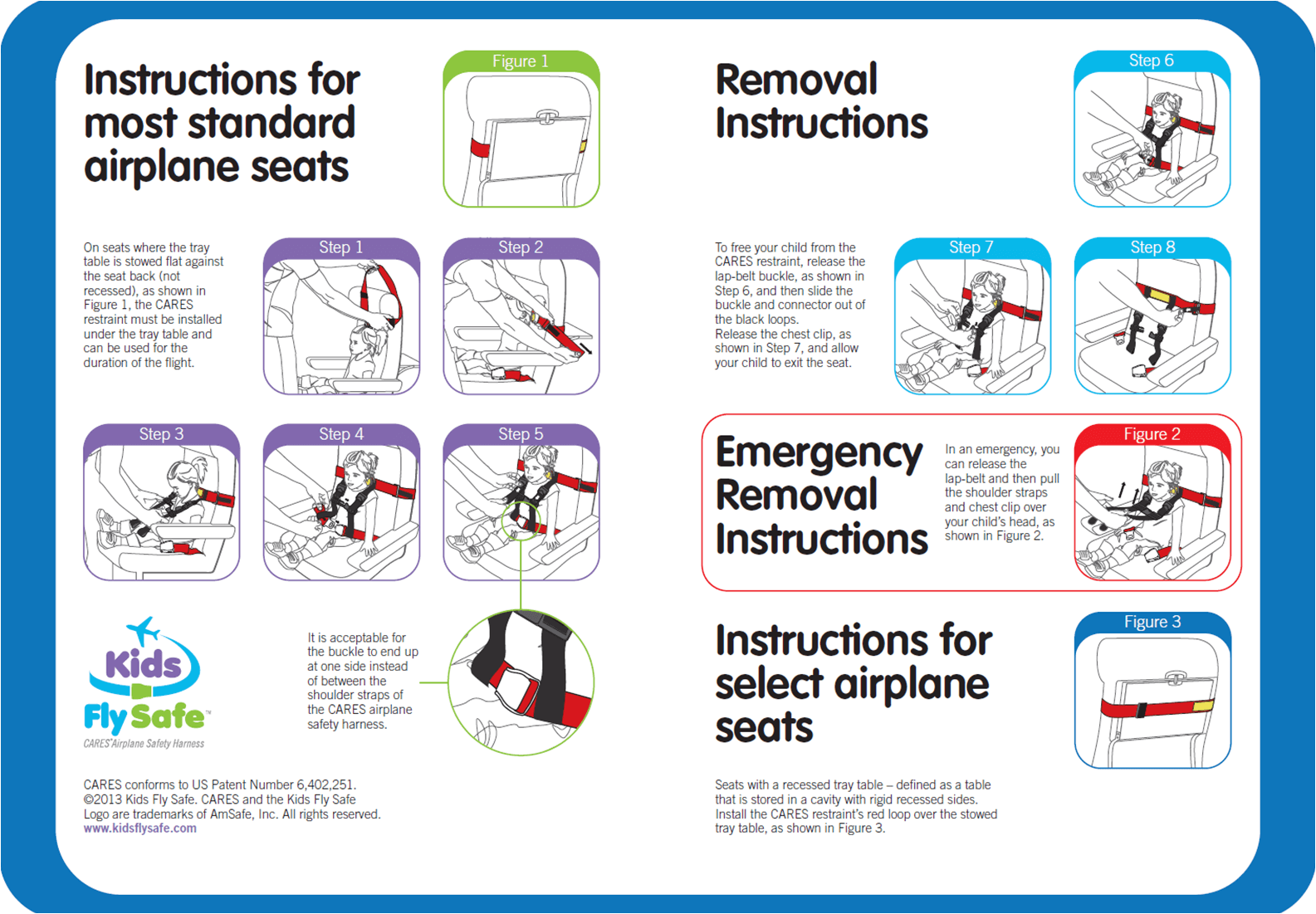 Instructions for most standard airplane seats

Figure 1

On seats where the tray table is stowed flat against the seat back (not recessed), as shown in Figure 1, the CARES restraint must be installed under the tray table and can be used for the duration of the flight.

Step 1

Step 2

Step 3

Step 4

Step 5

Kids Fly Safe™
CARES® Airplane Safety Harness

It is acceptable for the buckle to end up at one side instead of between the shoulder straps of the CARES airplane safety harness.

CARES conforms to US Patent Number 6,402,251.
©2013 Kids Fly Safe. CARES and the Kids Fly Safe Logo are trademarks of AmSafe, Inc. All rights reserved.
www.kidsflysafe.com

Removal Instructions

Step 6

To free your child from the CARES restraint, release the lap-belt buckle, as shown in Step 6, and then slide the buckle and connector out of the black loops.
Release the chest clip, as shown in Step 7, and allow your child to exit the seat.

Step 7

Step 8

Emergency Removal Instructions

In an emergency, you can release the lap-belt and then pull the shoulder straps and chest clip over your child's head, as shown in Figure 2.

Figure 2

Instructions for select airplane seats

Figure 3

Seats with a recessed tray table – defined as a table that is stored in a cavity with rigid recessed sides. Install the CARES restraint's red loop over the stowed tray table, as shown in Figure 3.